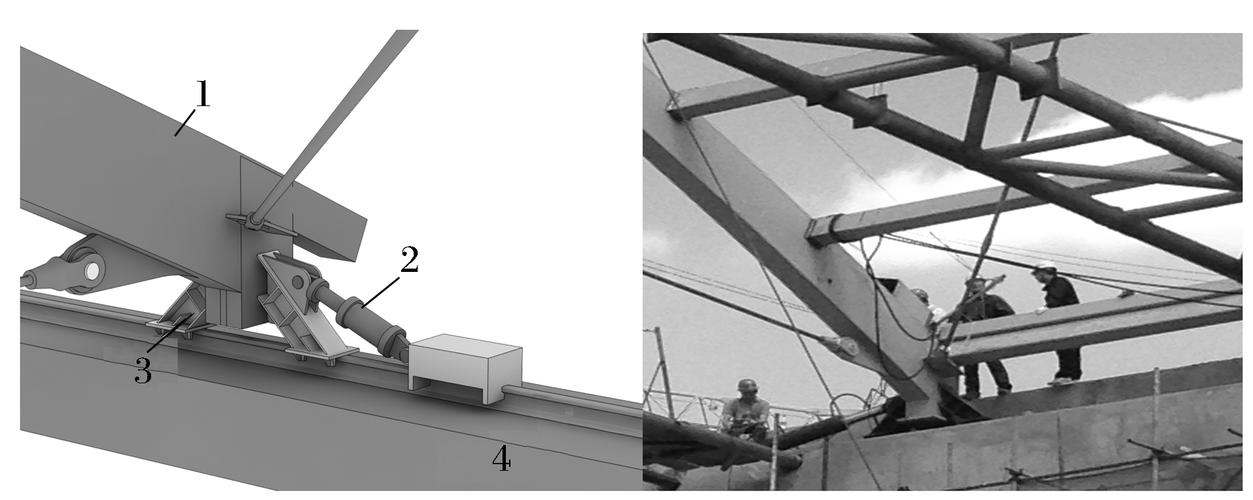 1
2
3
4